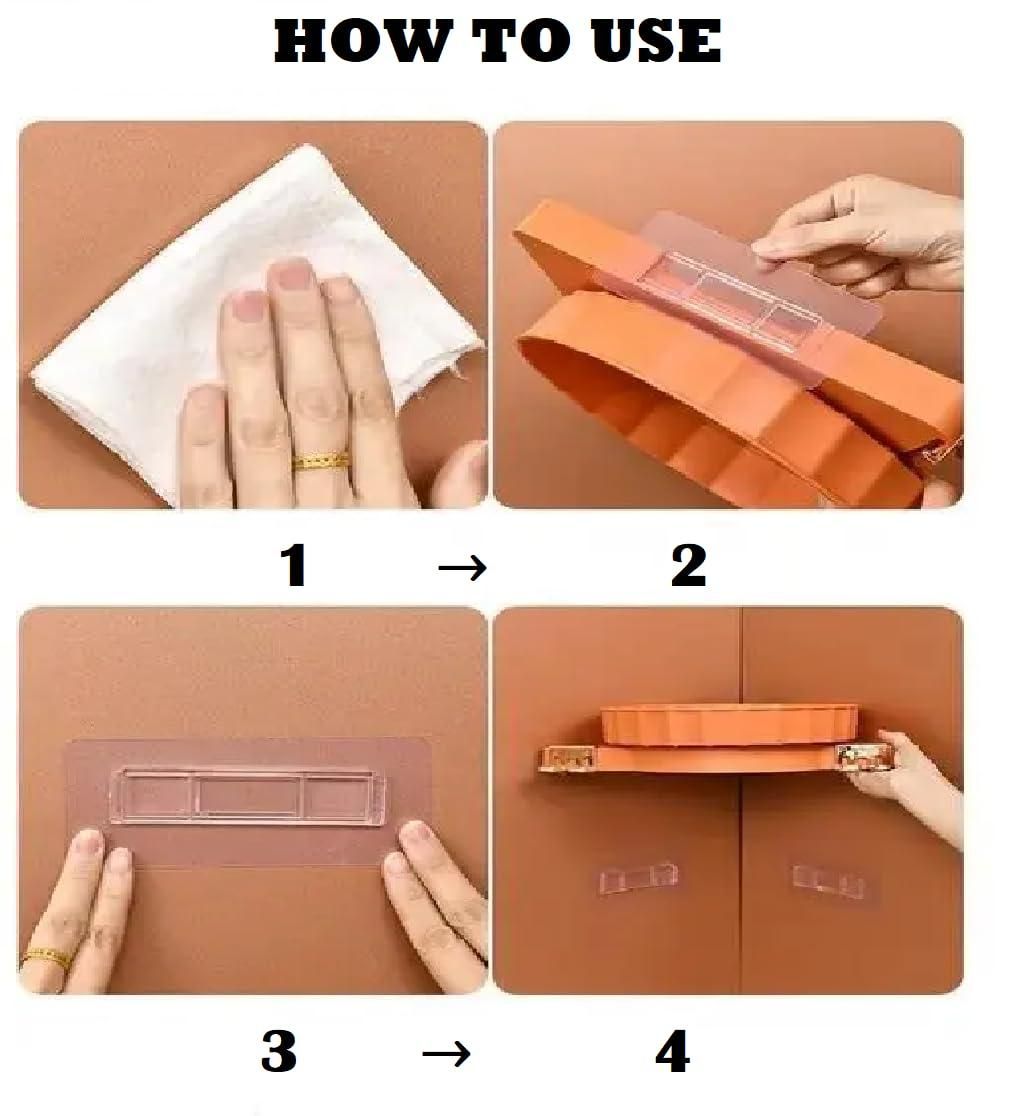 HOW TO USE

1 → 2

3 → 4